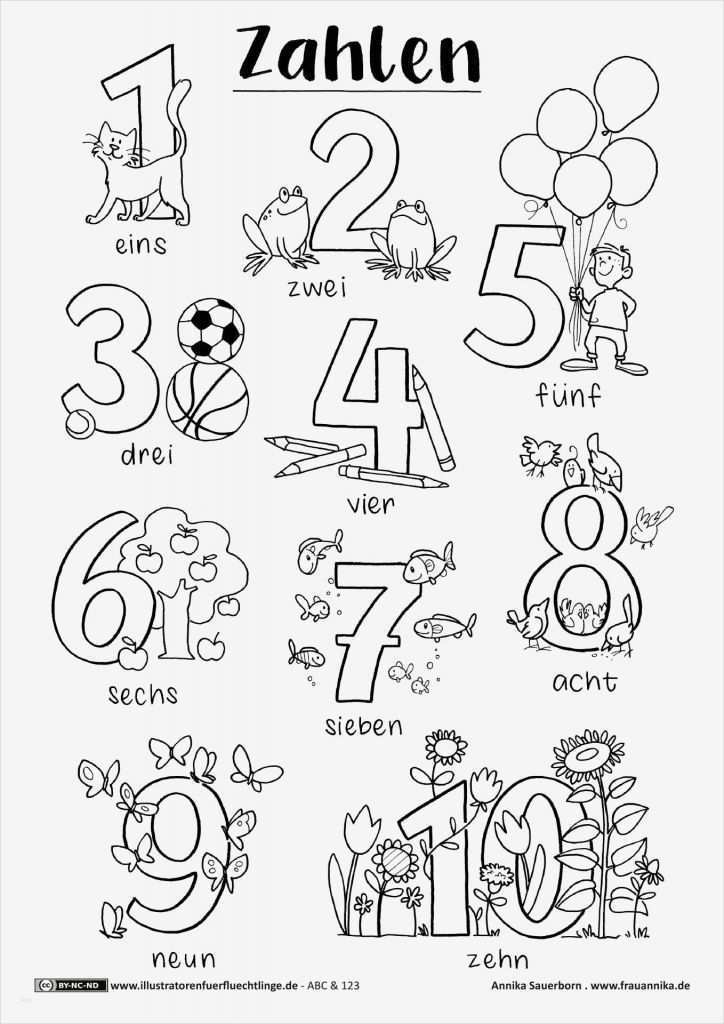 Zahlen

1
eins

2
zwei

5
fünf

3
drei

4
vier

6
sechs

7
sieben

8
acht

9
neun

10
zehn

cc BY-NC-ND www.illustratorenfuerfluechtlinge.de - ABC & 123

Annika Sauerborn . www.frauannika.de